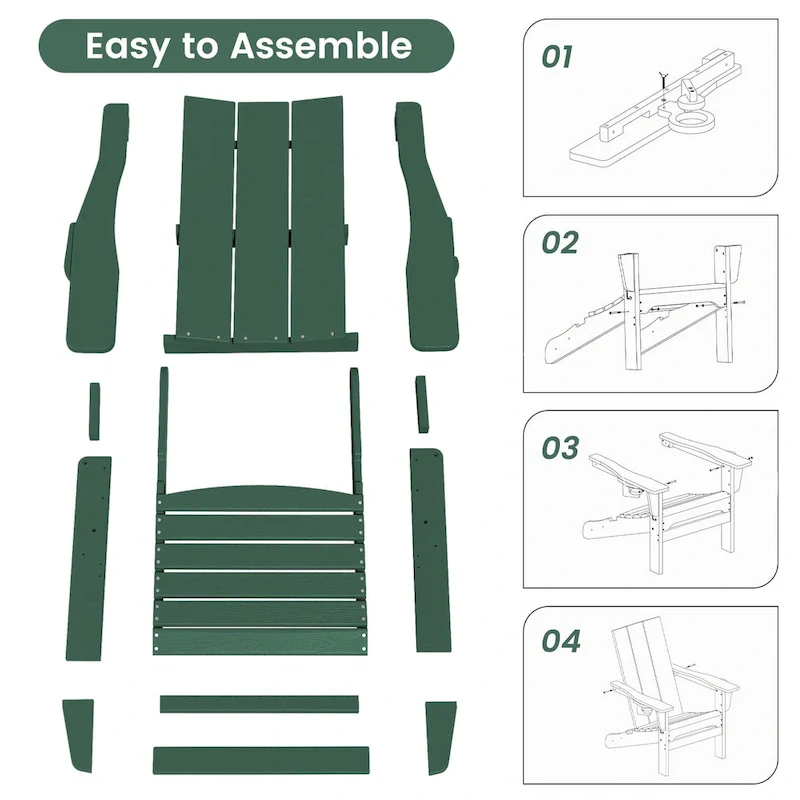 Easy to Assemble

01

02

03

04