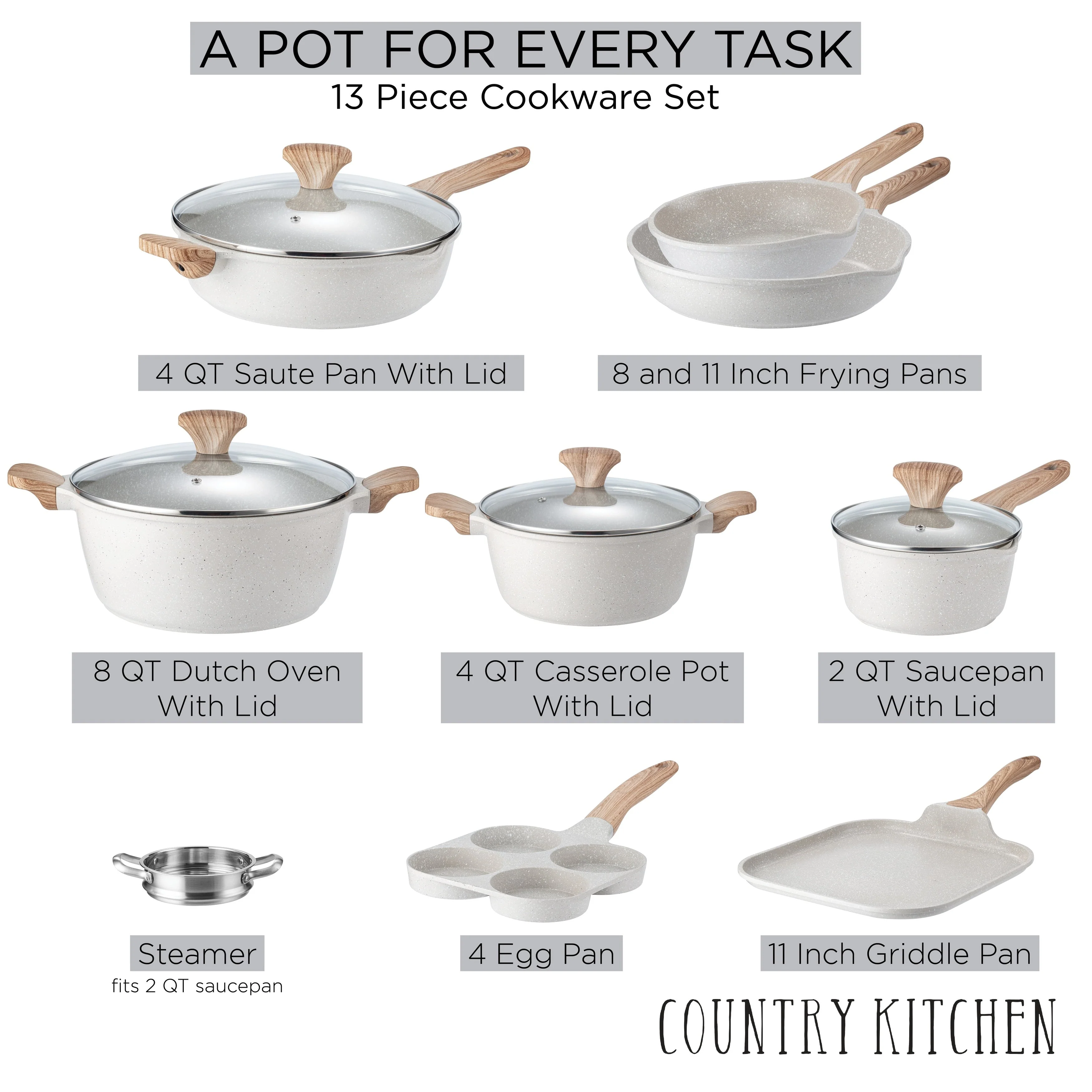 A POT FOR EVERY TASK
13 Piece Cookware Set

4 QT Saute Pan With Lid

8 and 11 Inch Frying Pans

8 QT Dutch Oven With Lid

4 QT Casserole Pot With Lid

2 QT Saucepan With Lid

Steamer
fits 2 QT saucepan

4 Egg Pan

11 Inch Griddle Pan

COUNTRY KITCHEN