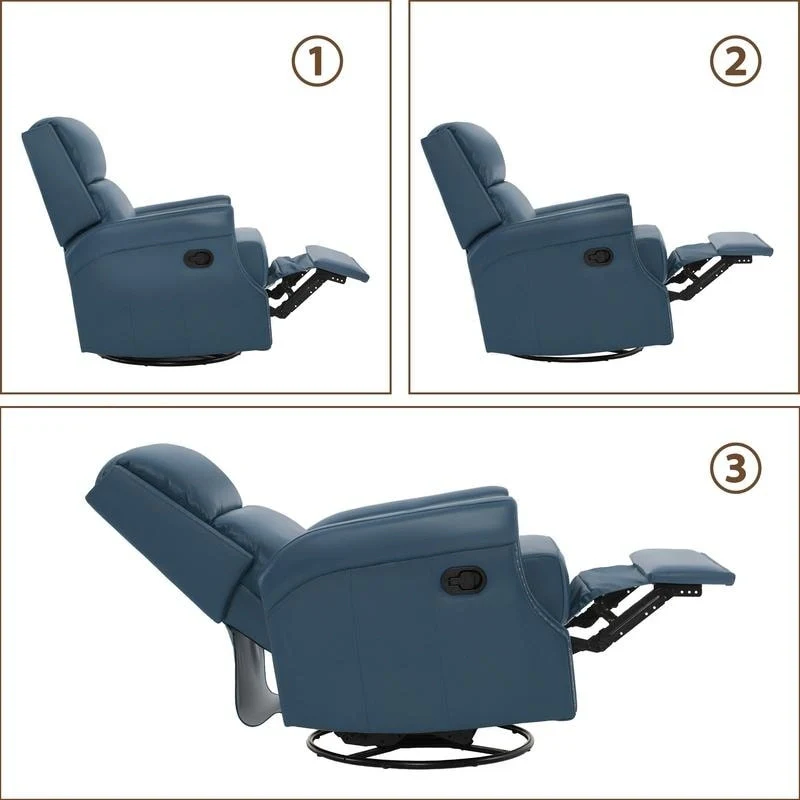 1

2

3