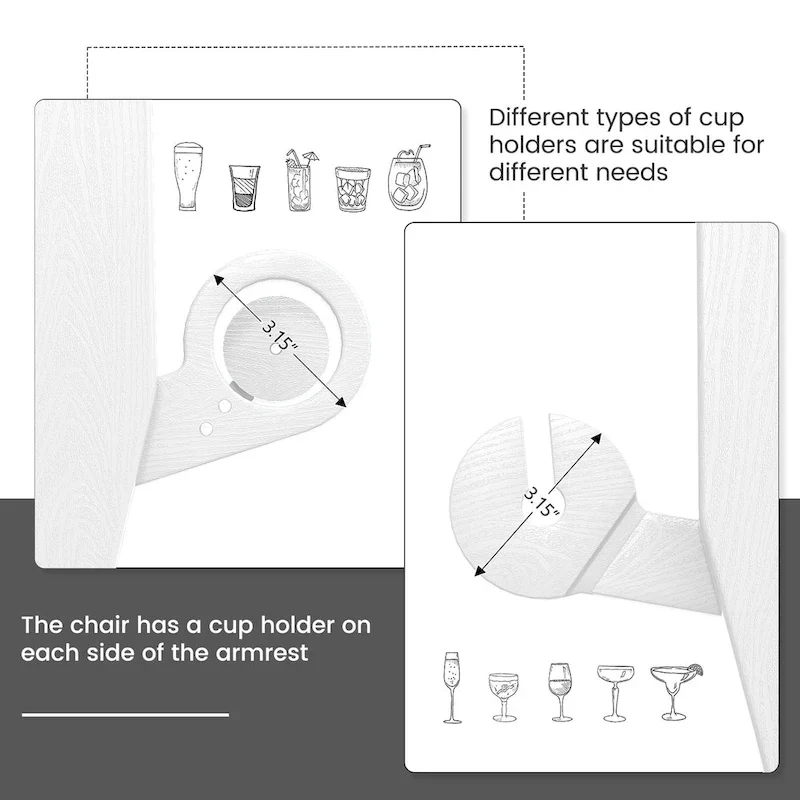 Different types of cup holders are suitable for different needs

3.15"

3.15"

The chair has a cup holder on each side of the armrest