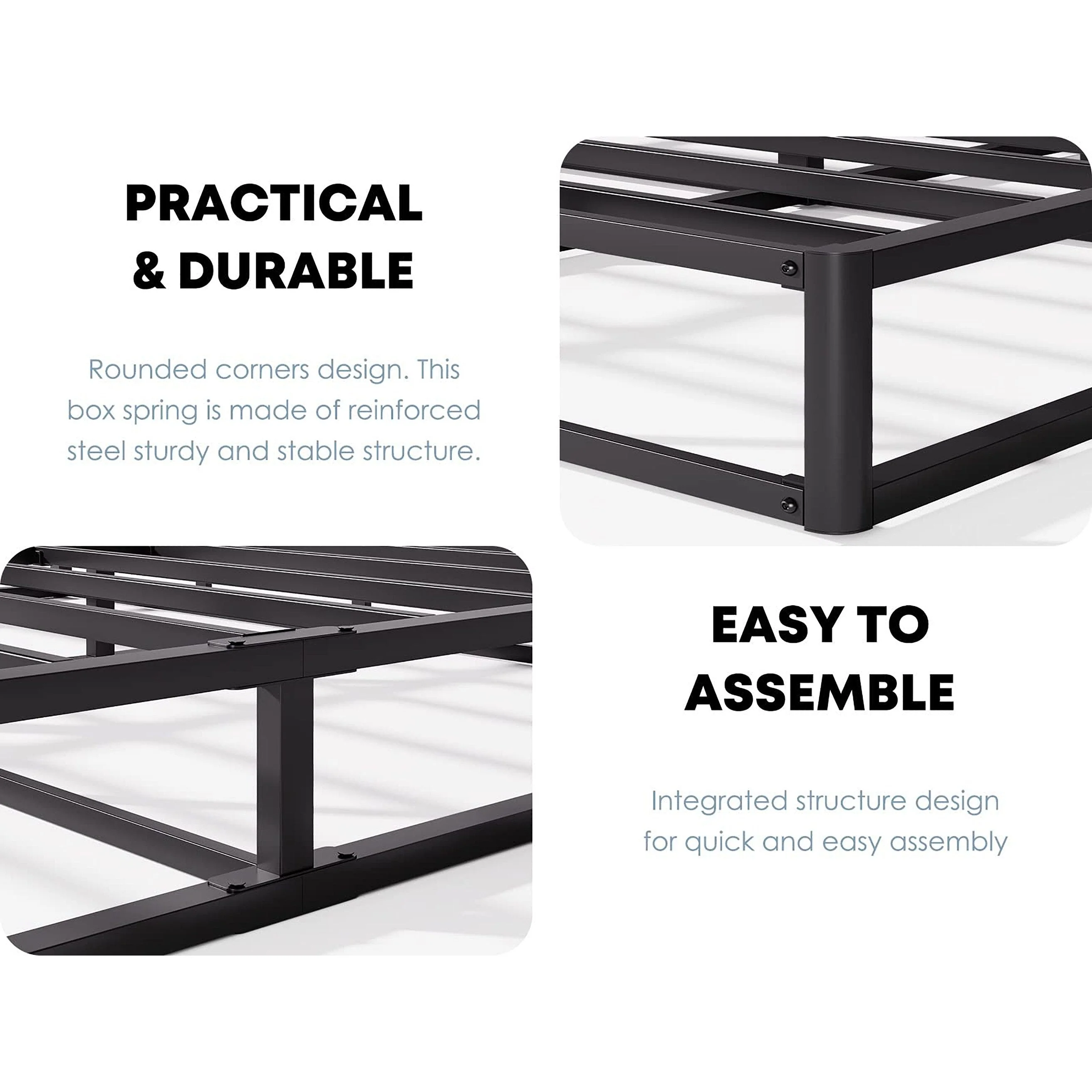 PRACTICAL & DURABLE

Rounded corners design. This box spring is made of reinforced steel sturdy and stable structure.

EASY TO ASSEMBLE

Integrated structure design for quick and easy assembly