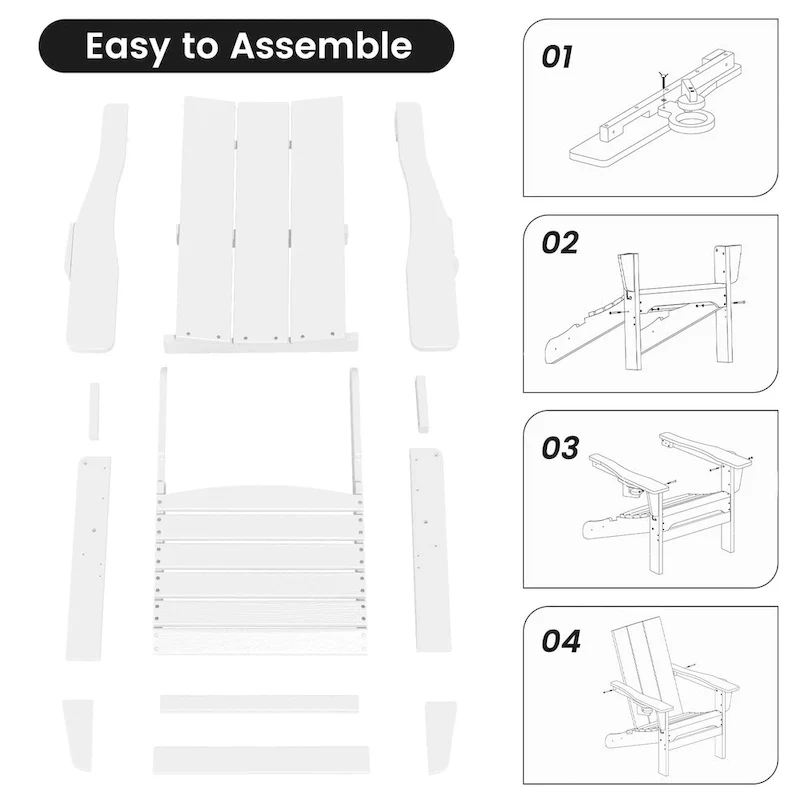 Easy to Assemble

01

02

03

04