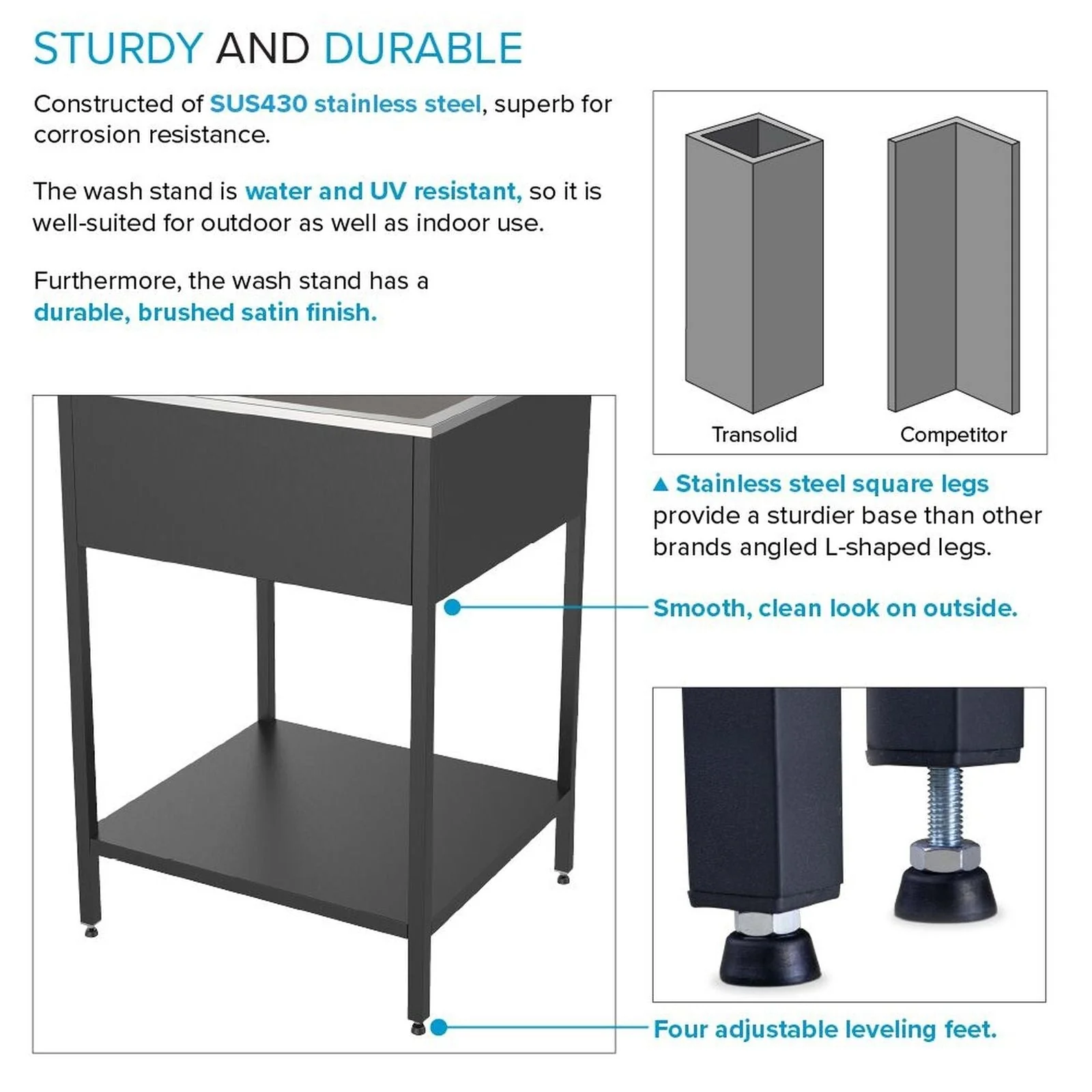 STURDY AND DURABLE

Constructed of SUS430 stainless steel, superb for corrosion resistance.

The wash stand is water and UV resistant, so it is well-suited for outdoor as well as indoor use.

Furthermore, the wash stand has a durable, brushed satin finish.

Transolid

Competitor

▲ Stainless steel square legs provide a sturdier base than other brands angled L-shaped legs.

Smooth, clean look on outside.

Four adjustable leveling feet.