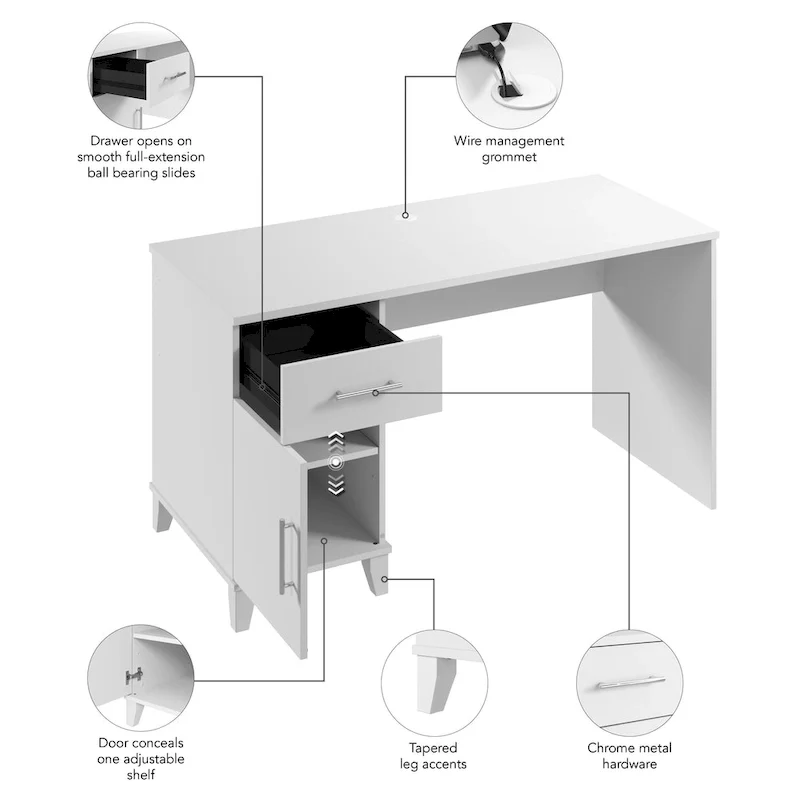 Drawer opens on smooth full-extension ball bearing slides

Wire management grommet

Door conceals one adjustable shelf

Tapered leg accents

Chrome metal hardware