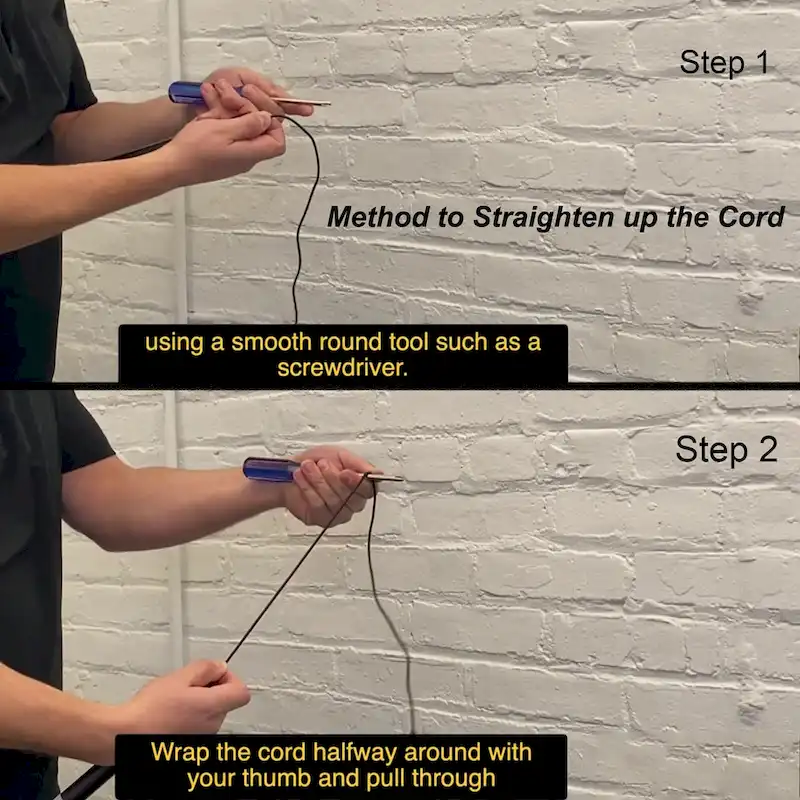 Step 1

Method to Straighten up the Cord

using a smooth round tool such as a screwdriver.

Step 2

Wrap the cord halfway around with your thumb and pull through