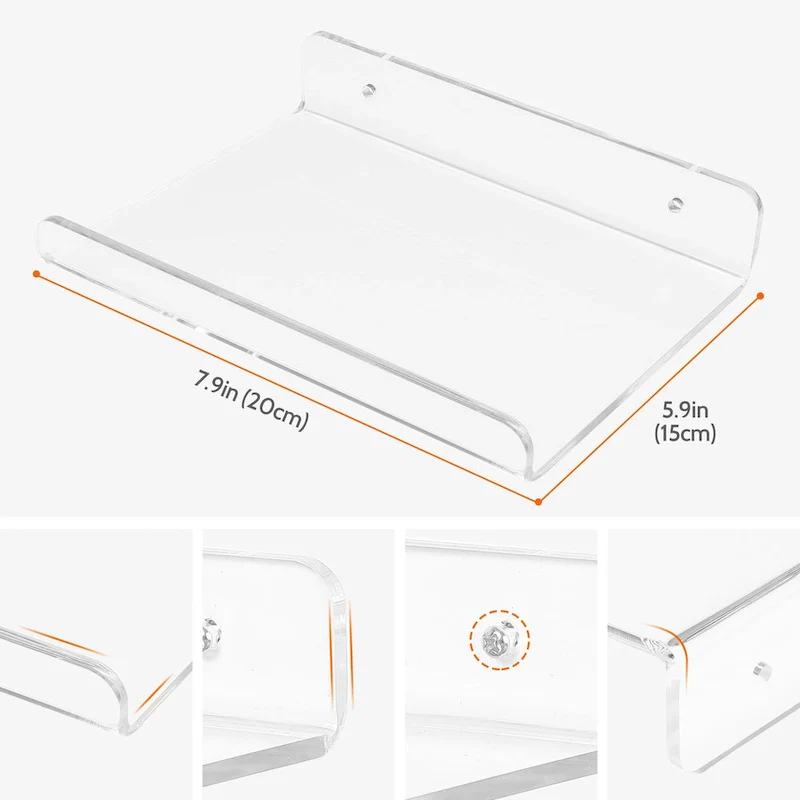 7.9in (20cm)

5.9in
(15cm)