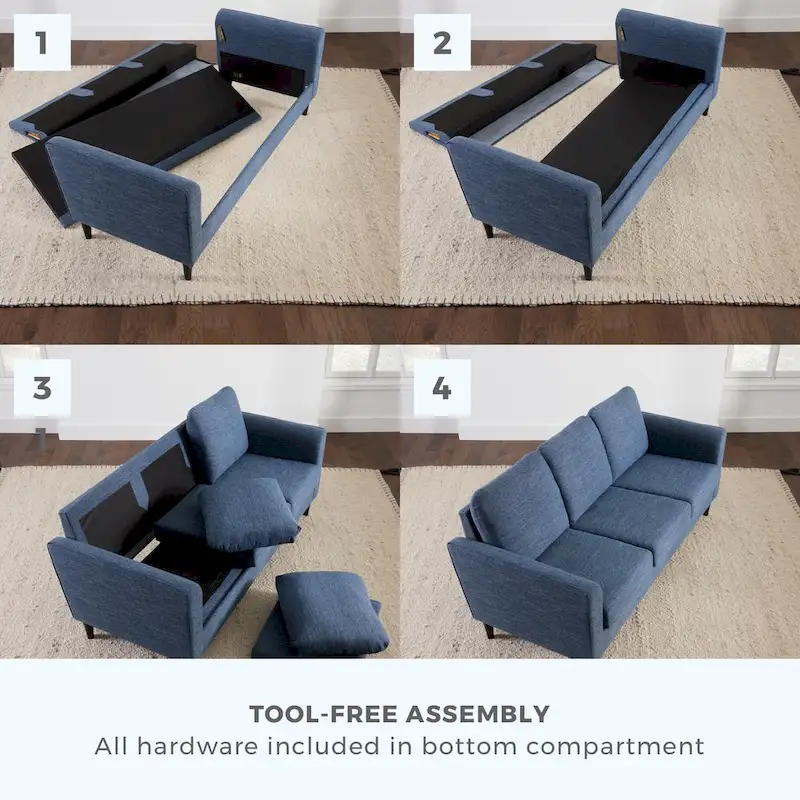 1

2

3

4

TOOL-FREE ASSEMBLY
All hardware included in bottom compartment