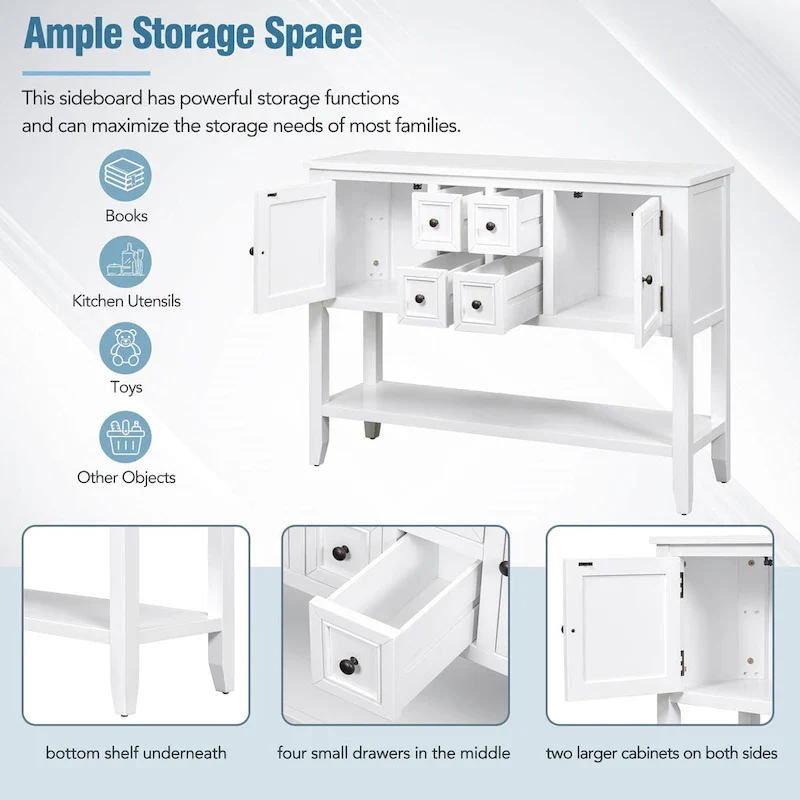 Ample Storage Space

This sideboard has powerful storage functions and can maximize the storage needs of most families.

Books

Kitchen Utensils

Toys

Other Objects

bottom shelf underneath

four small drawers in the middle

two larger cabinets on both sides