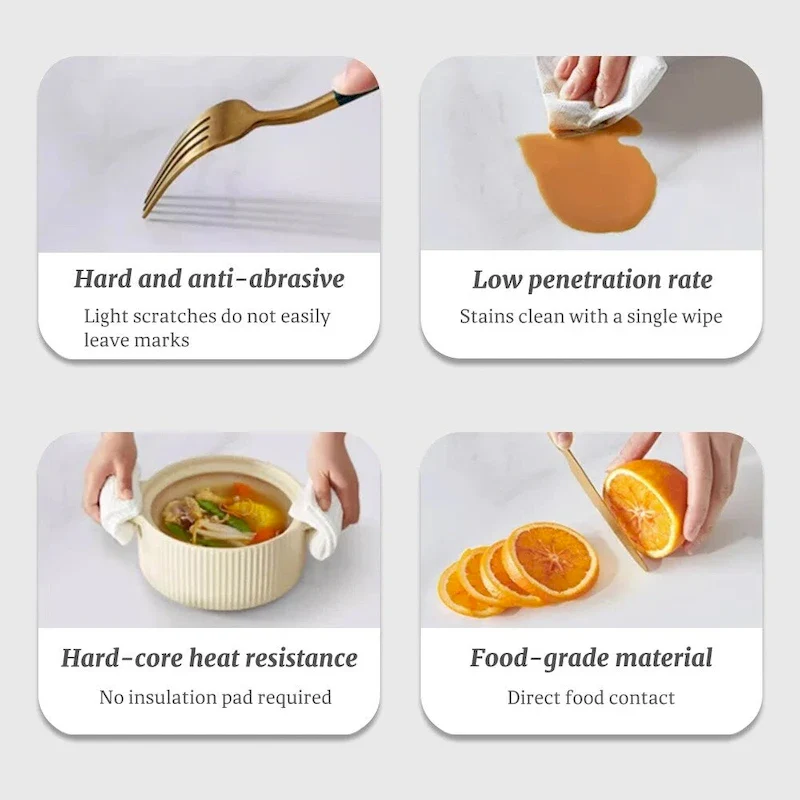 Hard and anti-abrasive
Light scratches do not easily leave marks

Low penetration rate
Stains clean with a single wipe

Hard-core heat resistance
No insulation pad required

Food-grade material
Direct food contact