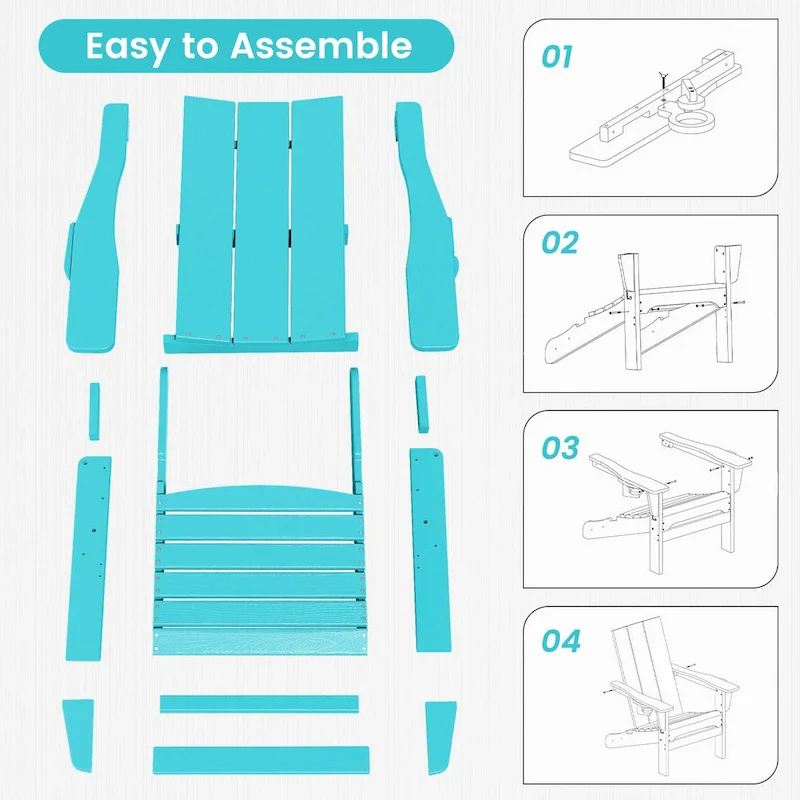 Easy to Assemble

01

02

03

04