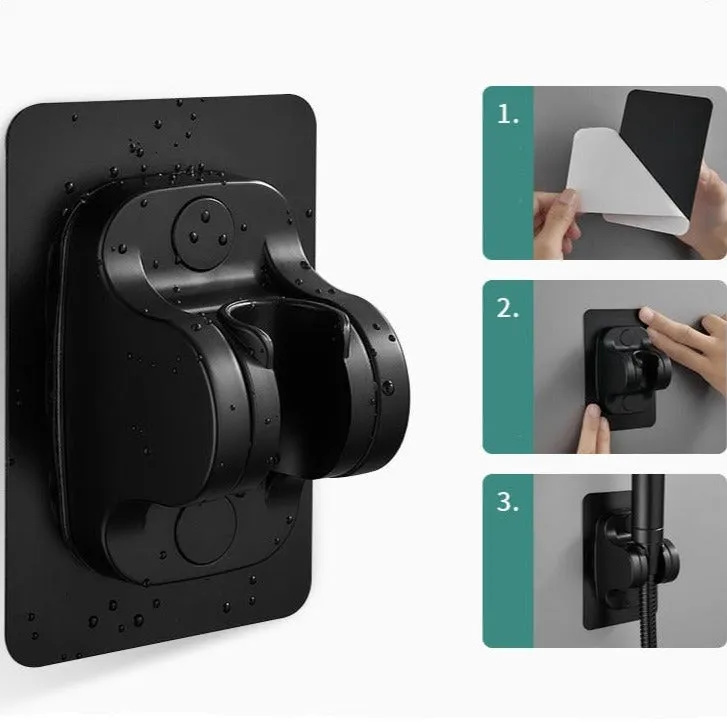 1.

2.

3.